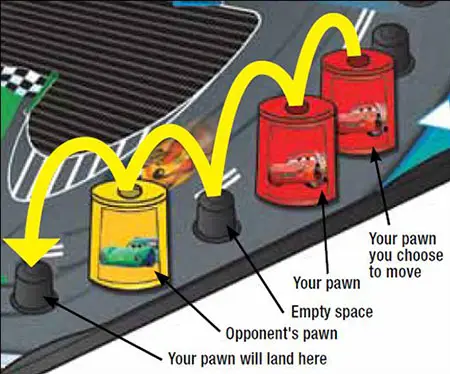 Your pawn you choose to move

Your pawn

Empty space

Opponent's pawn

Your pawn will land here