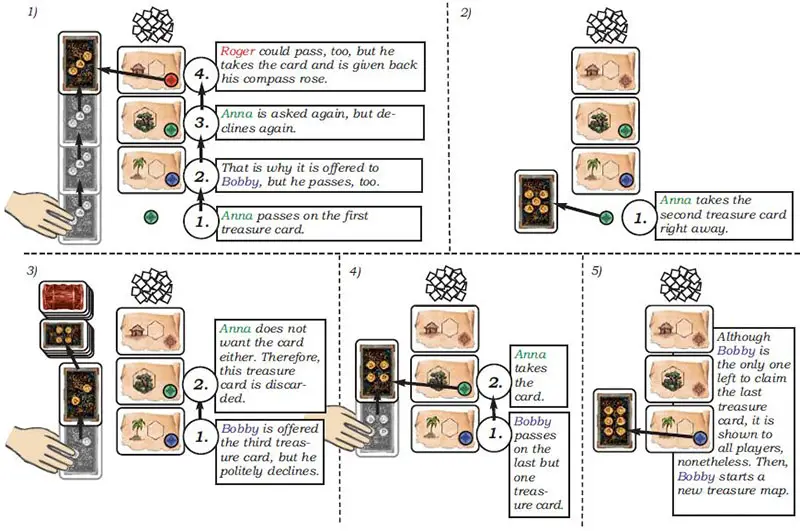 1)

4. Roger could pass, too, but he takes the card and is given back his compass rose.

3. Anna is asked again, but declines again.

2. That is why it is offered to Bobby, but he passes, too.

1. Anna passes on the first treasure card.

2)

1. Anna takes the second treasure card right away.

3)

2. Anna does not want the card either. Therefore, this treasure card is discarded.

1. Bobby is offered the third treasure card, but he politely declines.

4)

2. Anna takes the card.

1. Bobby passes on the last but one treasure card.

5)

Although Bobby is the only one left to claim the last treasure card, it is shown to all players, nonetheless. Then, Bobby starts a new treasure map.