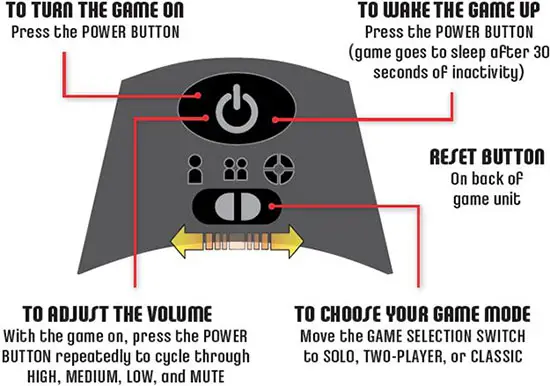 TO TURN THE GAME ON
Press the POWER BUTTON

TO WAKE THE GAME UP
Press the POWER BUTTON
(game goes to sleep after 30 seconds of inactivity)

RESET BUTTON
On back of game unit

TO ADJUST THE VOLUME
With the game on, press the POWER BUTTON repeatedly to cycle through HIGH, MEDIUM, LOW, and MUTE

TO CHOOSE YOUR GAME MODE
Move the GAME SELECTION SWITCH to SOLO, TWO-PLAYER, or CLASSIC