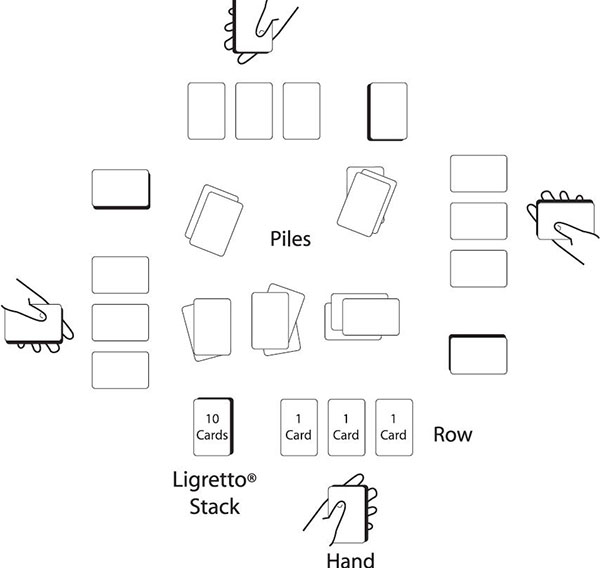 Piles

10 Cards

1 Card

1 Card

1 Card

Row

Ligretto®
Stack

Hand