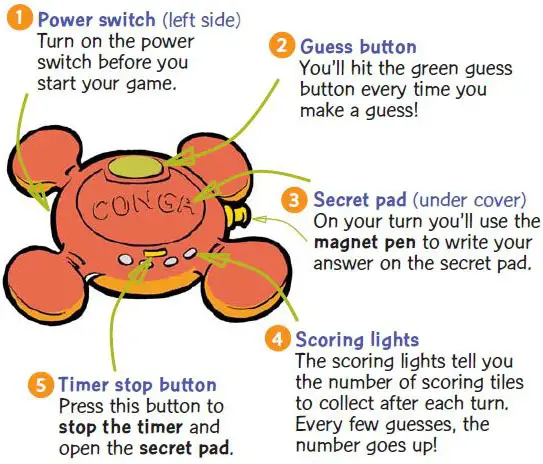 1 Power switch (left side)
Turn on the power switch before you start your game.

2 Guess button
You'll hit the green guess button every time you make a guess!

CONGA

3 Secret pad (under cover)
On your turn you'll use the magnet pen to write your answer on the secret pad.

4 Scoring lights
The scoring lights tell you the number of scoring tiles to collect after each turn. Every few guesses, the number goes up!

5 Timer stop button
Press this button to stop the timer and open the secret pad.