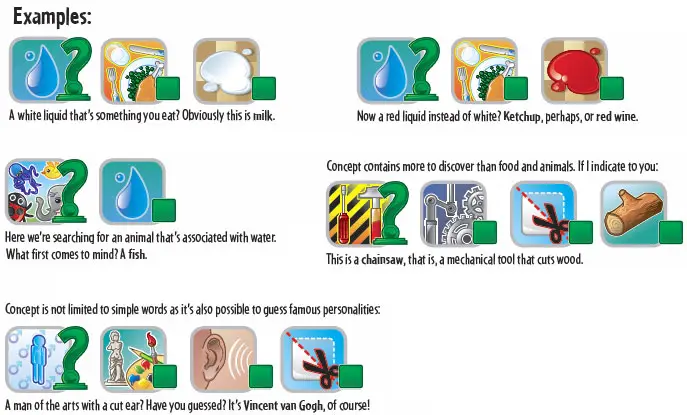 Examples:

A white liquid that's something you eat? Obviously this is milk.

Now a red liquid instead of white? Ketchup, perhaps, or red wine.

Here we're searching for an animal that's associated with water. What first comes to mind? A fish.

Concept contains more to discover than food and animals. If I indicate to you:

This is a chainsaw, that is, a mechanical tool that cuts wood.

Concept is not limited to simple words as it's also possible to guess famous personalities:

A man of the arts with a cut ear? Have you guessed? It's Vincent van Gogh, of course!