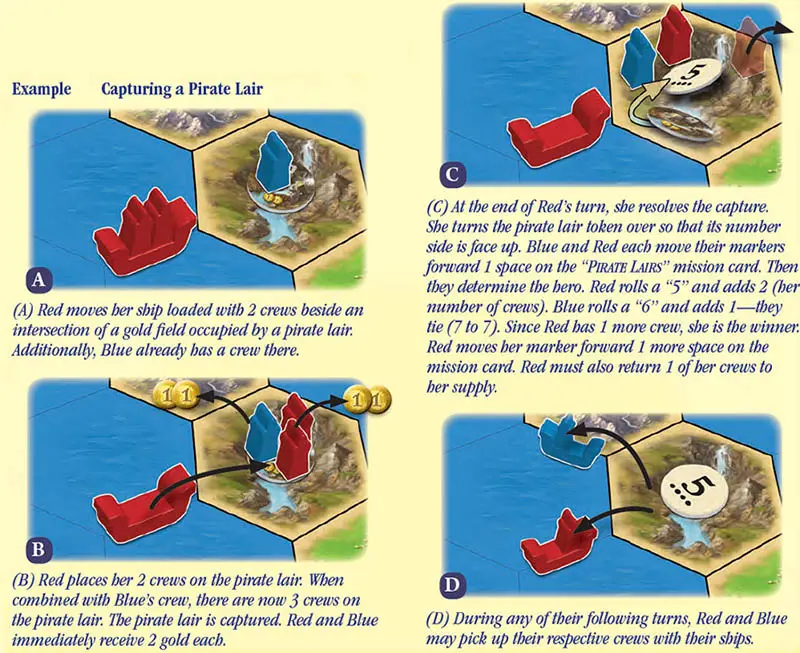 Example Capturing a Pirate Lair

A

(A) Red moves her ship loaded with 2 crews beside an intersection of a gold field occupied by a pirate lair. Additionally, Blue already has a crew there.

1 1

1 1

B

(B) Red places her 2 crews on the pirate lair. When combined with Blue's crew, there are now 3 crews on the pirate lair. The pirate lair is captured. Red and Blue immediately receive 2 gold each.

5

C

(C) At the end of Red's turn, she resolves the capture. She turns the pirate lair token over so that its number side is face up. Blue and Red each move their markers forward 1 space on the "PIRATE LAIRS" mission card. Then they determine the hero. Red rolls a "5" and adds 2 (her number of crews). Blue rolls a "6" and adds 1—they tie (7 to 7). Since Red has 1 more crew, she is the winner. Red moves her marker forward 1 more space on the mission card. Red must also return 1 of her crews to her supply.

5

D

(D) During any of their following turns, Red and Blue may pick up their respective crews with their ships.