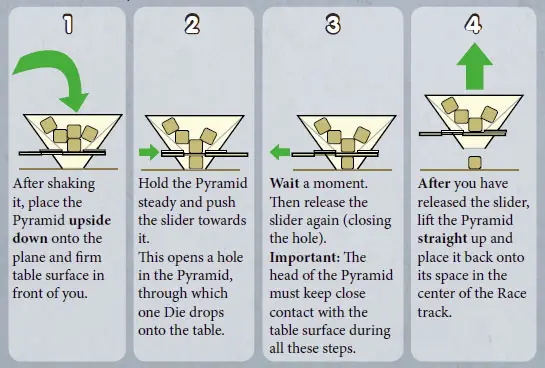 1

After shaking it, place the Pyramid upside down onto the plane and firm table surface in front of you.

2

Hold the Pyramid steady and push the slider towards it.
This opens a hole in the Pyramid, through which one Die drops onto the table.

3

Wait a moment. Then release the slider again (closing the hole).
Important: The head of the Pyramid must keep close contact with the table surface during all these steps.

4

After you have released the slider, lift the Pyramid straight up and place it back onto its space in the center of the Race track.